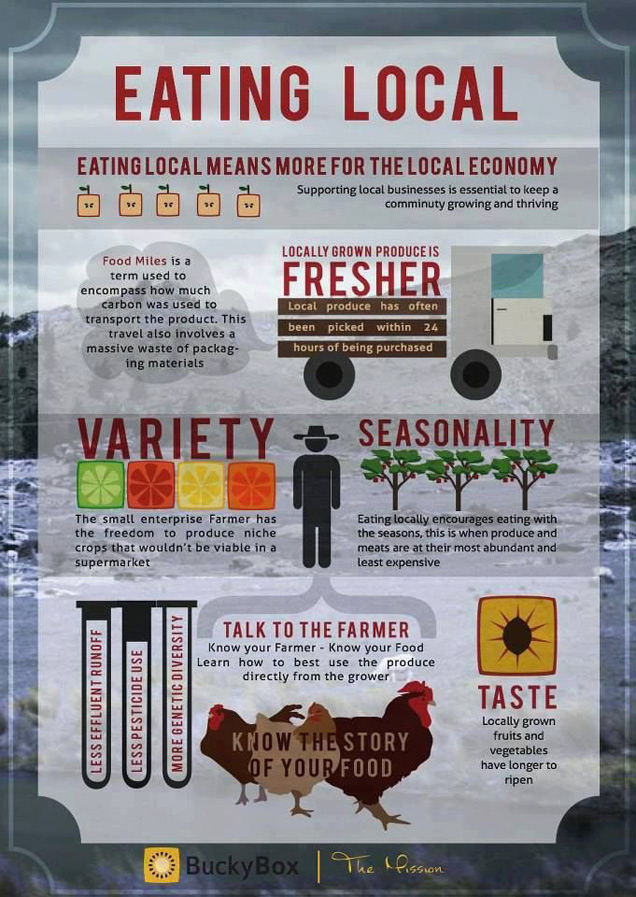 EATING LOCAL

EATING LOCAL MEANS MORE FOR THE LOCAL ECONOMY

Supporting local businesses is essential to keep a comminuty growing and thriving

Food Miles is a term used to encompass how much carbon was used to transport the product. This travel also involves a massive waste of packaging materials

LOCALLY GROWN PRODUCE IS
FRESHER
Local produce has often been picked within 24 hours of being purchased

VARIETY

The small enterprise Farmer has the freedom to produce niche crops that wouldn't be viable in a supermarket

SEASONALITY

Eating locally encourages eating with the seasons, this is when produce and meats are at their most abundant and least expensive

LESS EFFLUENT RUNOFF
LESS PESTICIDE USE
MORE GENETIC DIVERSITY

TALK TO THE FARMER
Know your Farmer - Know your Food
Learn how to best use the produce directly from the grower

KNOW THE STORY OF YOUR FOOD

TASTE
Locally grown fruits and vegetables have longer to ripen

BuckyBox | The Mission